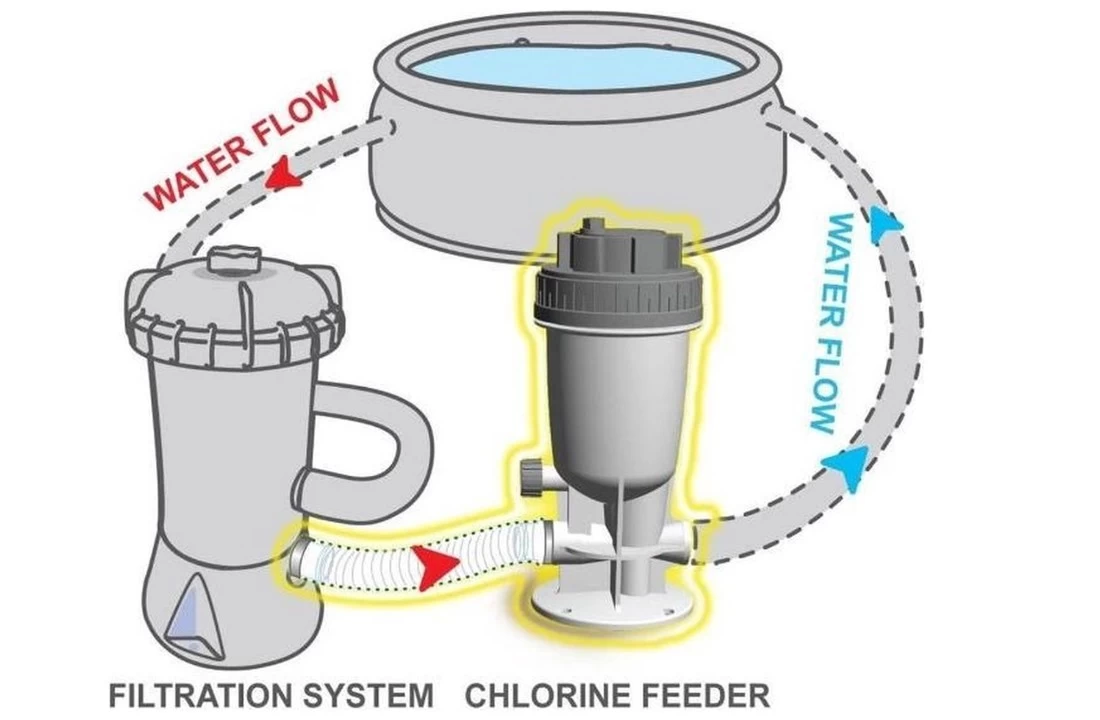 WATER FLOW

WATER FLOW

FILTRATION SYSTEM CHLORINE FEEDER